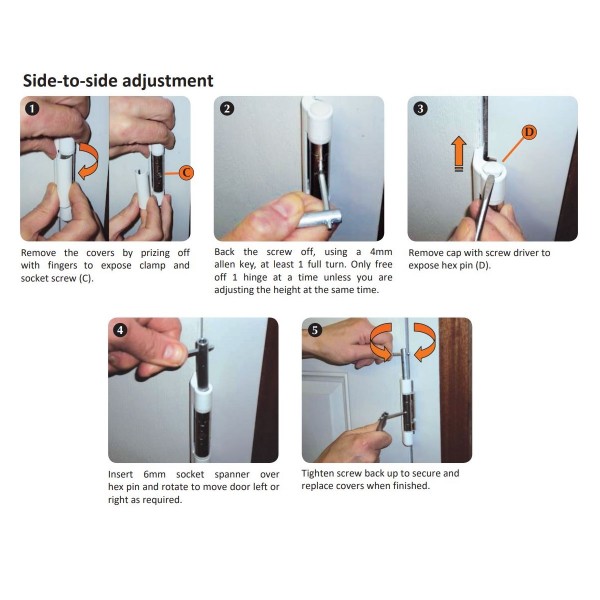 Side-to-side adjustment

1

C

Remove the covers by prizing off with fingers to expose clamp and socket screw (C).

2

Back the screw off, using a 4mm allen key, at least 1 full turn. Only free off 1 hinge at a time unless you are adjusting the height at the same time.

3

D

Remove cap with screw driver to expose hex pin (D).

4

Insert 6mm socket spanner over hex pin and rotate to move door left or right as required.

5

Tighten screw back up to secure and replace covers when finished.